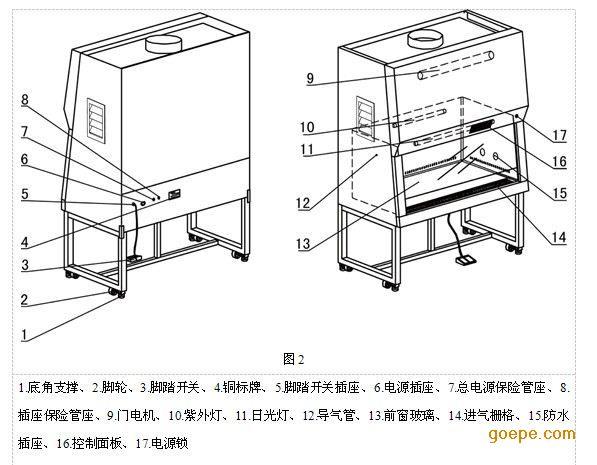 8
7
6
5
4
3
2
1

9
10
11
12
13
17
16
15
14

图 2

1.底角支撑、2.脚轮、3.脚踏开关、4.铜标牌、5.脚踏开关插座、6.电源插座、7.总电源保险管座、8.插座保险管座、9.门电机、10.紫外灯、11.日光灯、12.导气管、13.前窗玻璃、14.进气栅格、15.防水插座、16.控制面板、17.电源锁

goepe.com